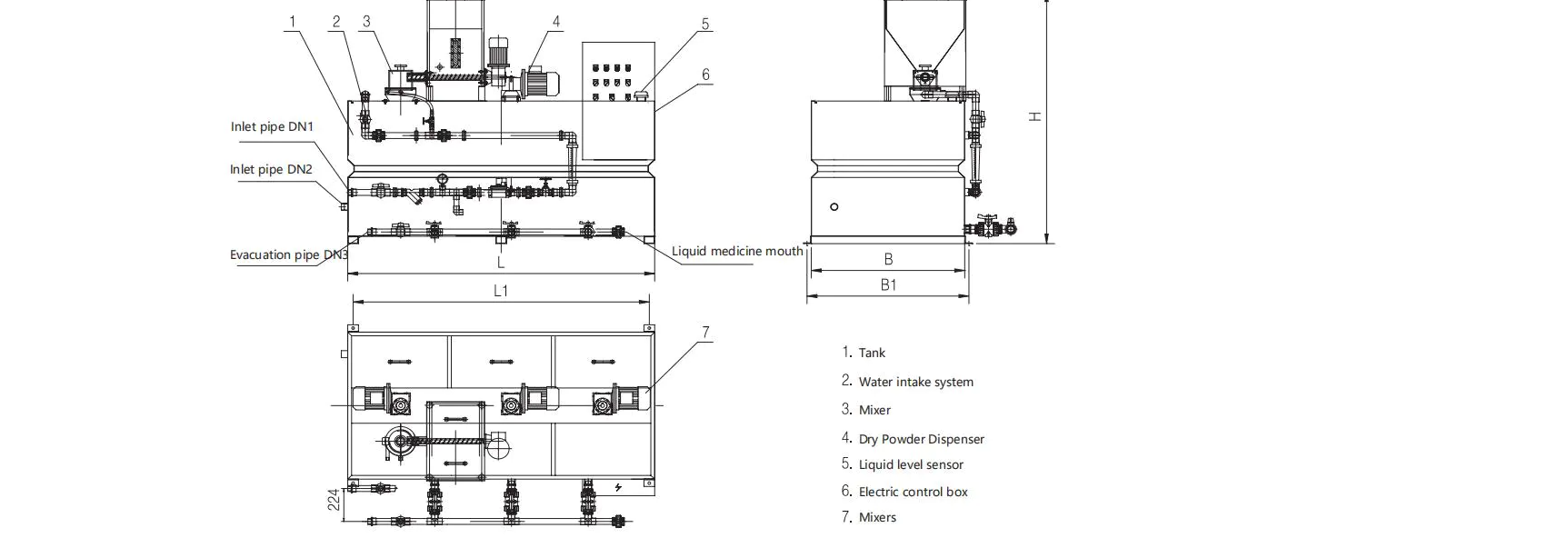 1
2
3
4
5
6
Inlet pipe DN1
Inlet pipe DN2
Evacuation pipe DN3
Liquid medicine mouth
L
L1
H
B
B1
7
224

1. Tank
2. Water intake system
3. Mixer
4. Dry Powder Dispenser
5. Liquid level sensor
6. Electric control box
7. Mixers